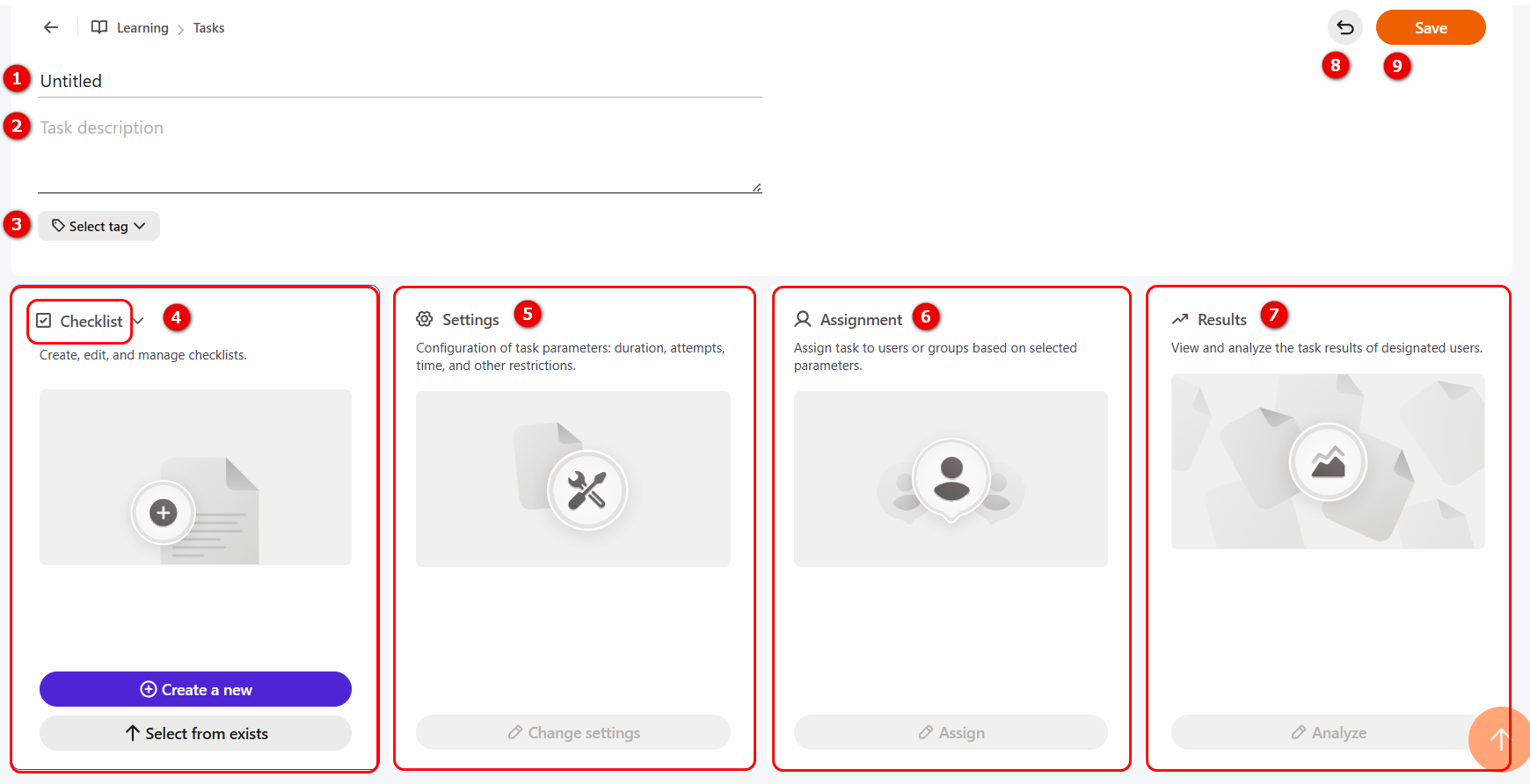 Learning > Tasks

Save

8 9

1 Untitled

2 Task description

3 Select tag

Checklist 4

Create, edit, and manage checklists.

Create a new

Select from exists

Settings 5

Configuration of task parameters: duration, attempts, time, and other restrictions.

Change settings

Assignment 6

Assign task to users or groups based on selected parameters.

Assign

Results 7

View and analyze the task results of designated users.

Analyze