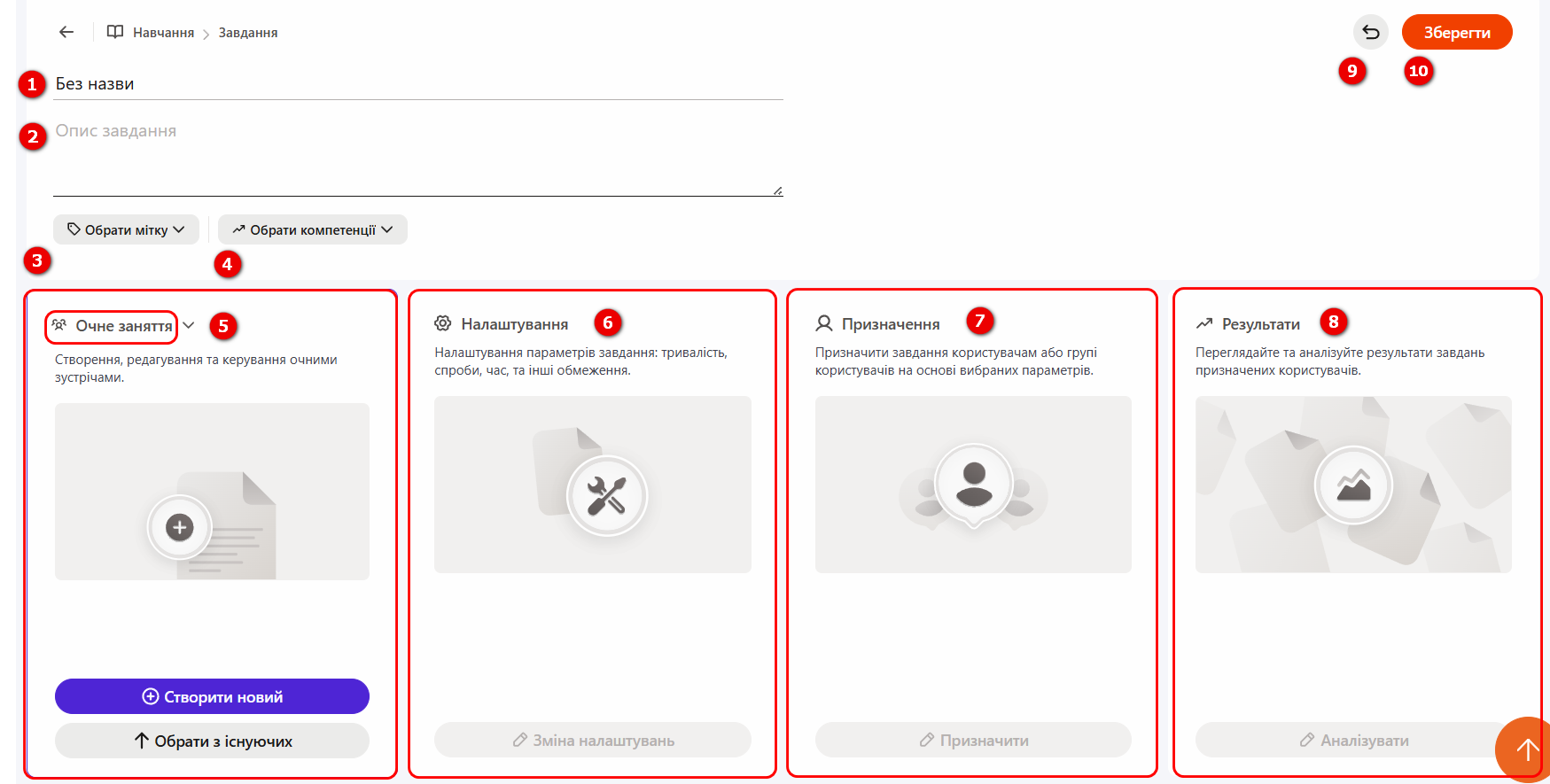 Навчання > Завдання

Зберегти

9 10

1 Без назви

2 Опис завдання

Обрати мітку Обрати компетенції

3 4

Очне заняття 5

Створення, редагування та керування очними зустрічами.

Створити новий

Обрати з існуючих

Налаштування 6

Налаштування параметрів завдання: тривалість, спроби, час, та інші обмеження.

Зміна налаштувань

Призначення 7

Призначити завдання користувачам або групі користувачів на основі вибраних параметрів.

Призначити

Результати 8

Переглядайте та аналізуйте результати завдань призначених користувачів.

Аналізувати