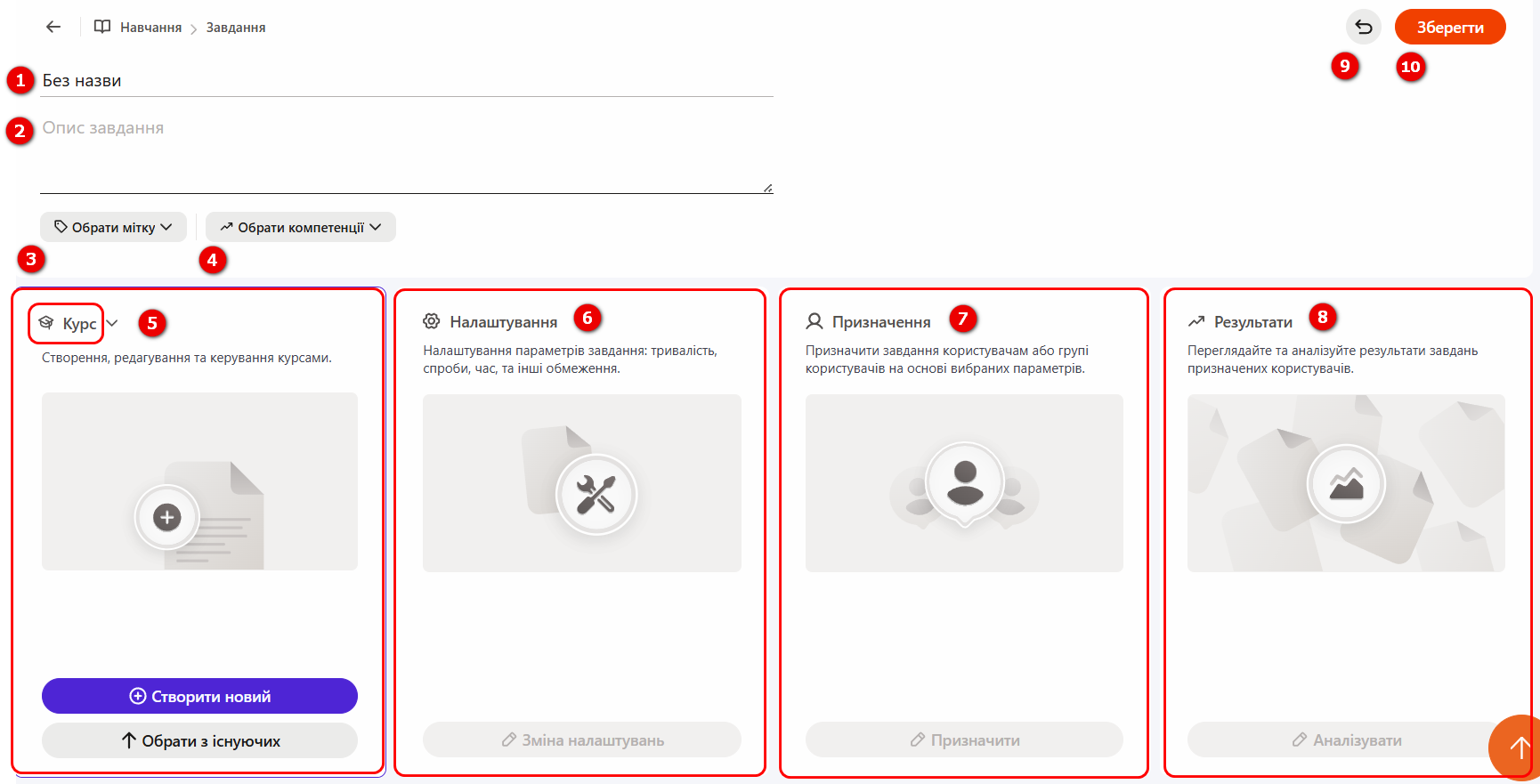 Навчання > Завдання

Зберегти

9 10

1 Без назви

2 Опис завдання

Обрати мітку Обрати компетенції

3 4

Курс 5

Створення, редагування та керування курсами.

Створити новий

Обрати з існуючих

Налаштування 6

Налаштування параметрів завдання: тривалість, спроби, час, та інші обмеження.

Зміна налаштувань

Призначення 7

Призначити завдання користувачам або групі користувачів на основі вибраних параметрів.

Призначити

Результати 8

Переглядайте та аналізуйте результати завдань призначених користувачів.

Аналізувати