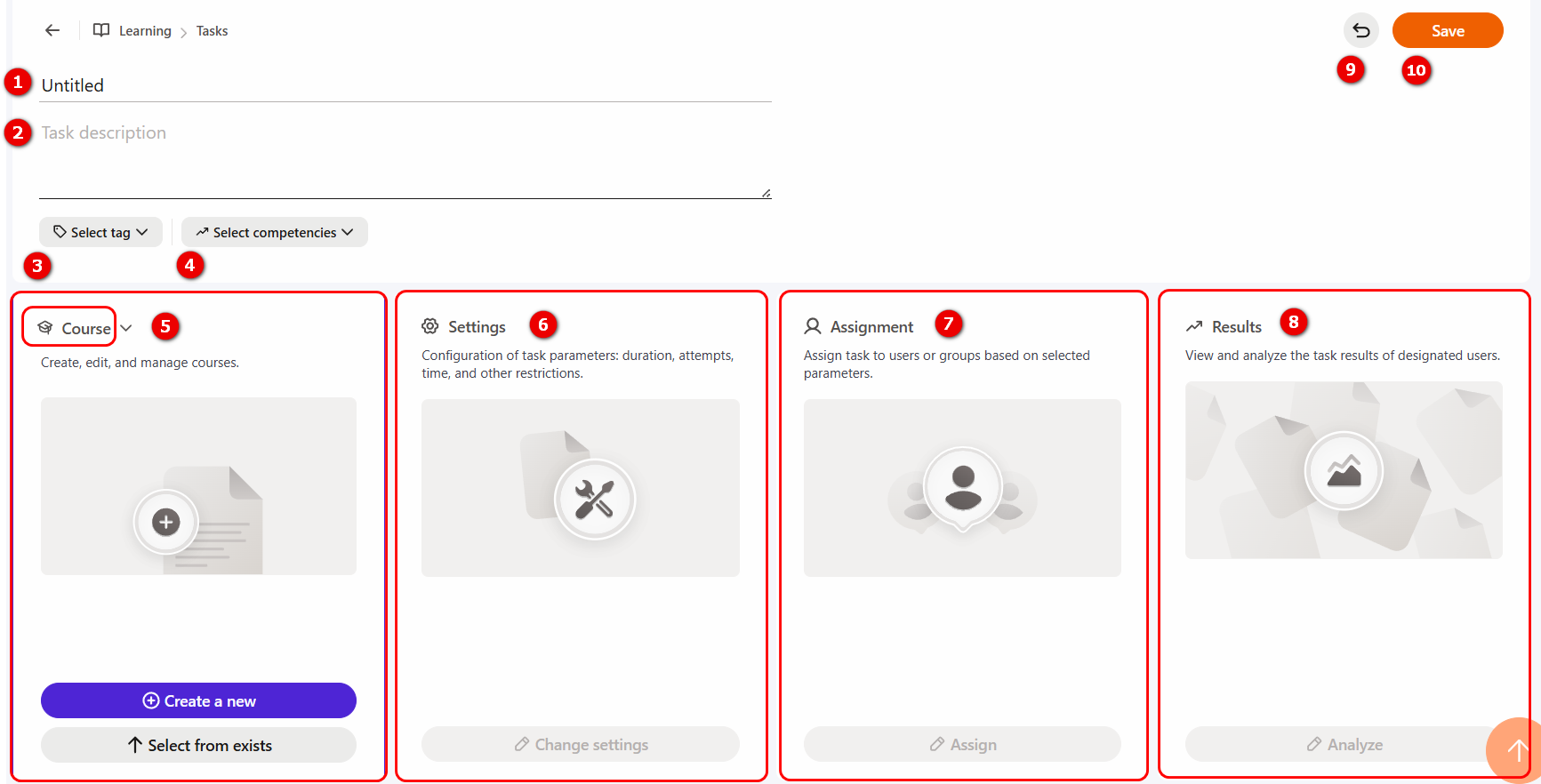 Learning > Tasks

Save

9 10

1 Untitled

2 Task description

Select tag

Select competencies

3 4

Course 5

Create, edit, and manage courses.

Create a new

Select from exists

Settings 6

Configuration of task parameters: duration, attempts, time, and other restrictions.

Change settings

Assignment 7

Assign task to users or groups based on selected parameters.

Assign

Results 8

View and analyze the task results of designated users.

Analyze