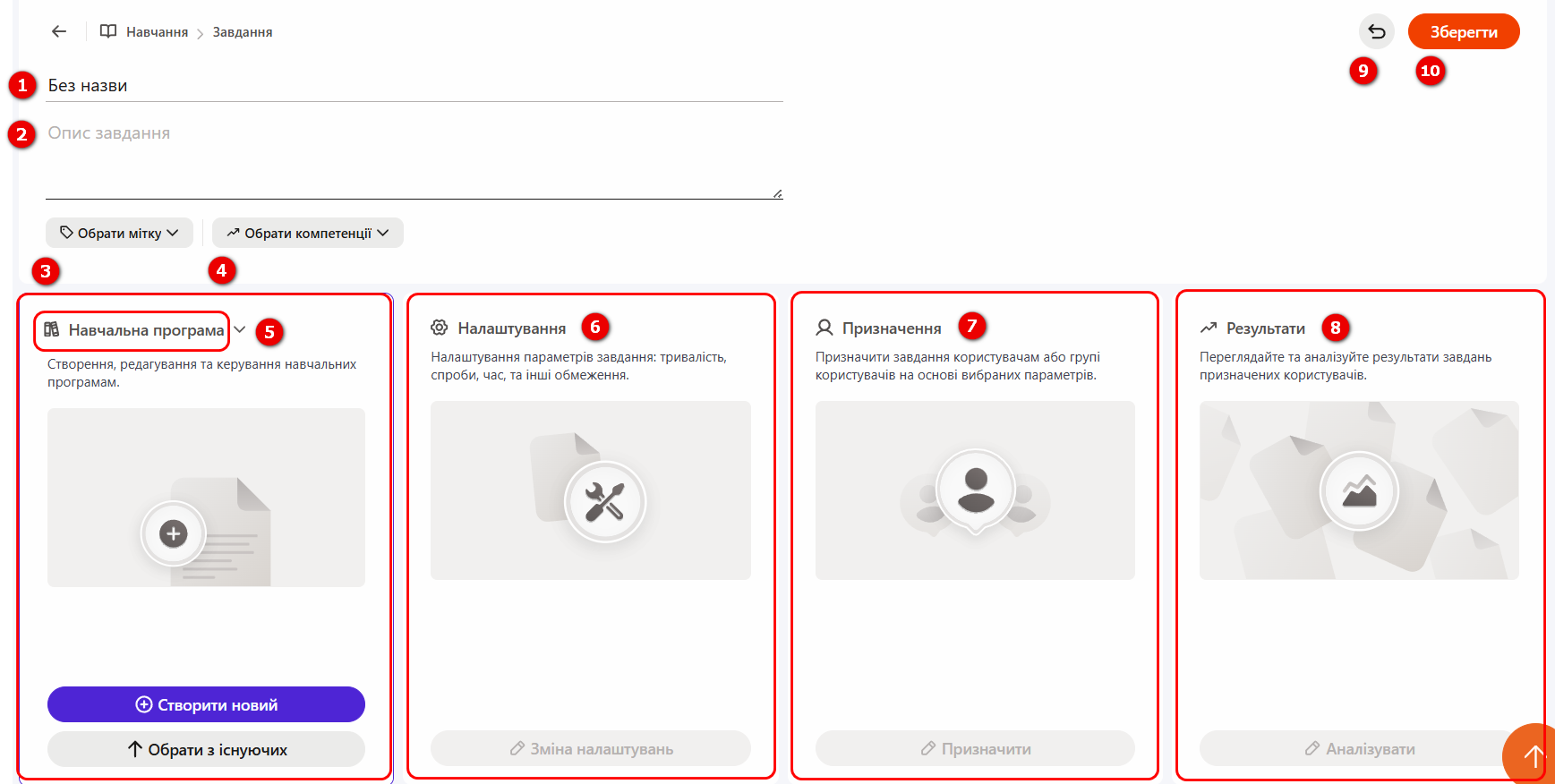 Навчання > Завдання

Зберегти

9 10

1 Без назви

2 Опис завдання

Обрати мітку Обрати компетенції

3 4

Навчальна програма 5

Створення, редагування та керування навчальних програмам.

Створити новий

Обрати з існуючих

Налаштування 6

Налаштування параметрів завдання: тривалість, спроби, час, та інші обмеження.

Зміна налаштувань

Призначення 7

Призначити завдання користувачам або групі користувачів на основі вибраних параметрів.

Призначити

Результати 8

Переглядайте та аналізуйте результати завдань призначених користувачів.

Аналізувати