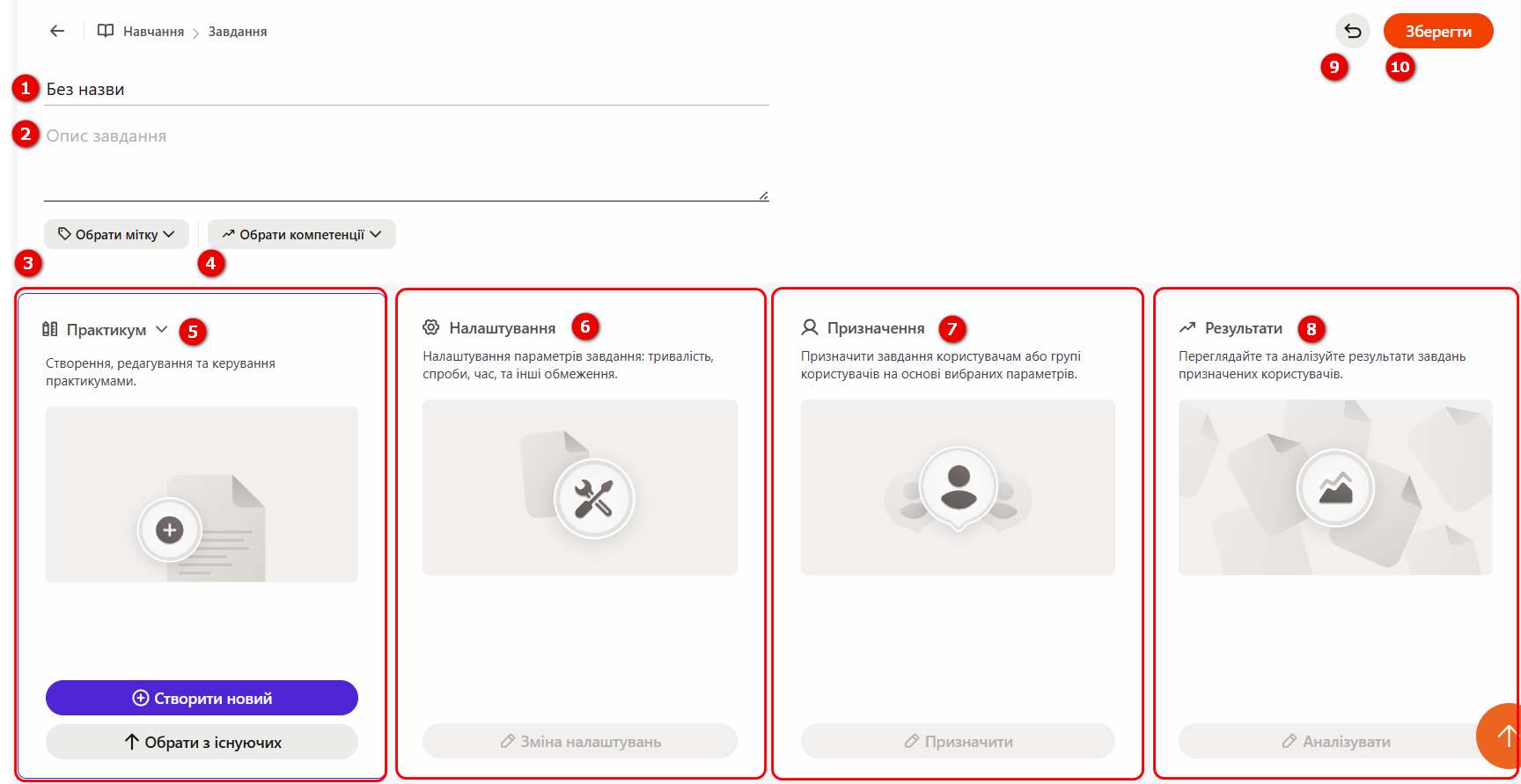 Навчання > Завдання

Зберегти

9 10

1 Без назви

2 Опис завдання

Обрати мітку Обрати компетенції

3 4

Практикум 5

Створення, редагування та керування практикумами.

Створити новий

Обрати з існуючих

Налаштування 6

Налаштування параметрів завдання: тривалість, спроби, час, та інші обмеження.

Зміна налаштувань

Призначення 7

Призначити завдання користувачам або групі користувачів на основі вибраних параметрів.

Призначити

Результати 8

Переглядайте та аналізуйте результати завдань призначених користувачів.

Аналізувати