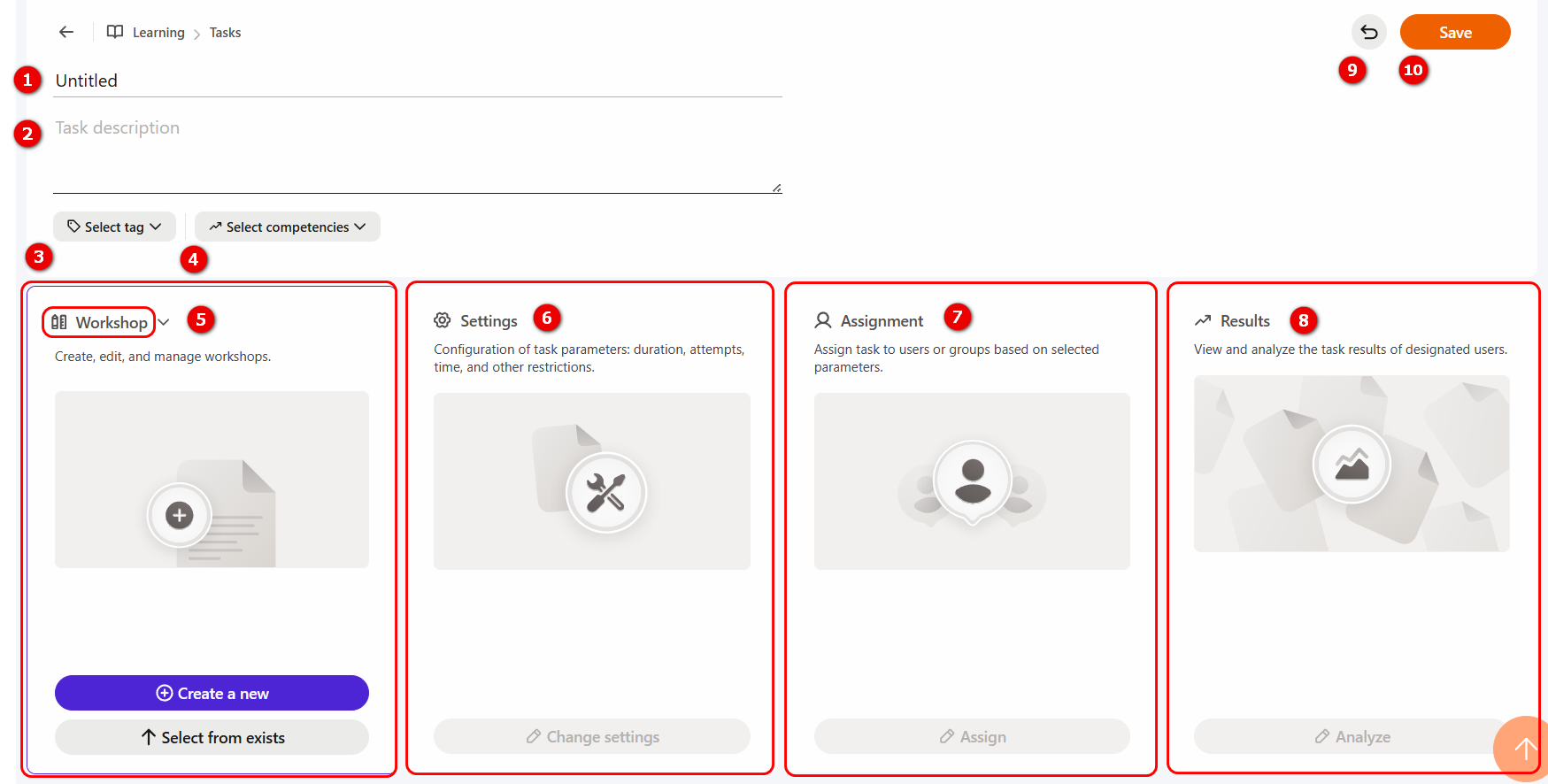 Learning > Tasks

Save

9 10

1 Untitled

2 Task description

Select tag Select competencies

3 4

Workshop 5

Create, edit, and manage workshops.

Create a new

Select from exists

Settings 6

Configuration of task parameters: duration, attempts, time, and other restrictions.

Change settings

Assignment 7

Assign task to users or groups based on selected parameters.

Assign

Results 8

View and analyze the task results of designated users.

Analyze