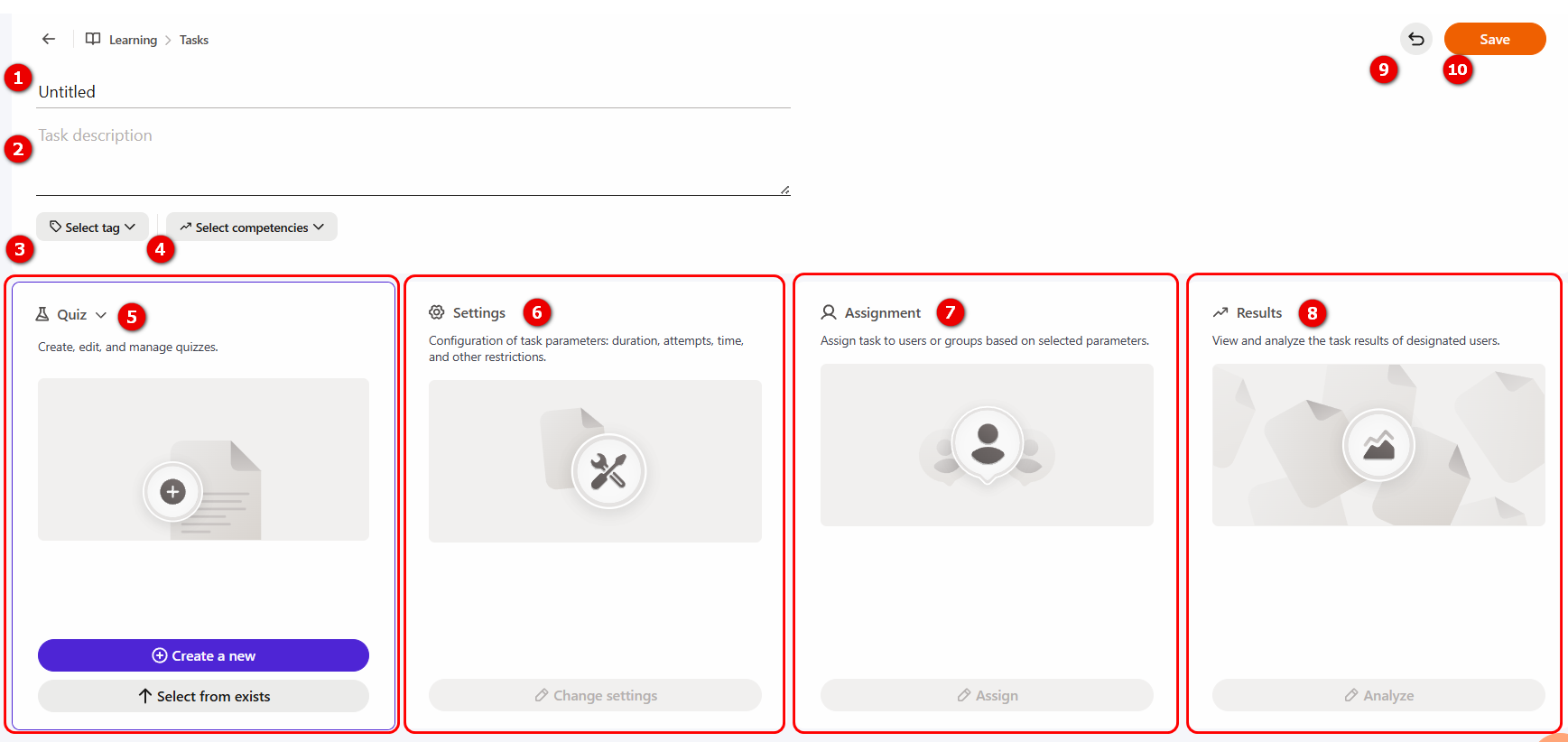 Learning > Tasks

Save

9 10

1

Untitled

2

Task description

Select tag

Select competencies

3 4

Quiz 5

Create, edit, and manage quizzes.

Create a new

Select from exists

Settings 6

Configuration of task parameters: duration, attempts, time, and other restrictions.

Change settings

Assignment 7

Assign task to users or groups based on selected parameters.

Assign

Results 8

View and analyze the task results of designated users.

Analyze