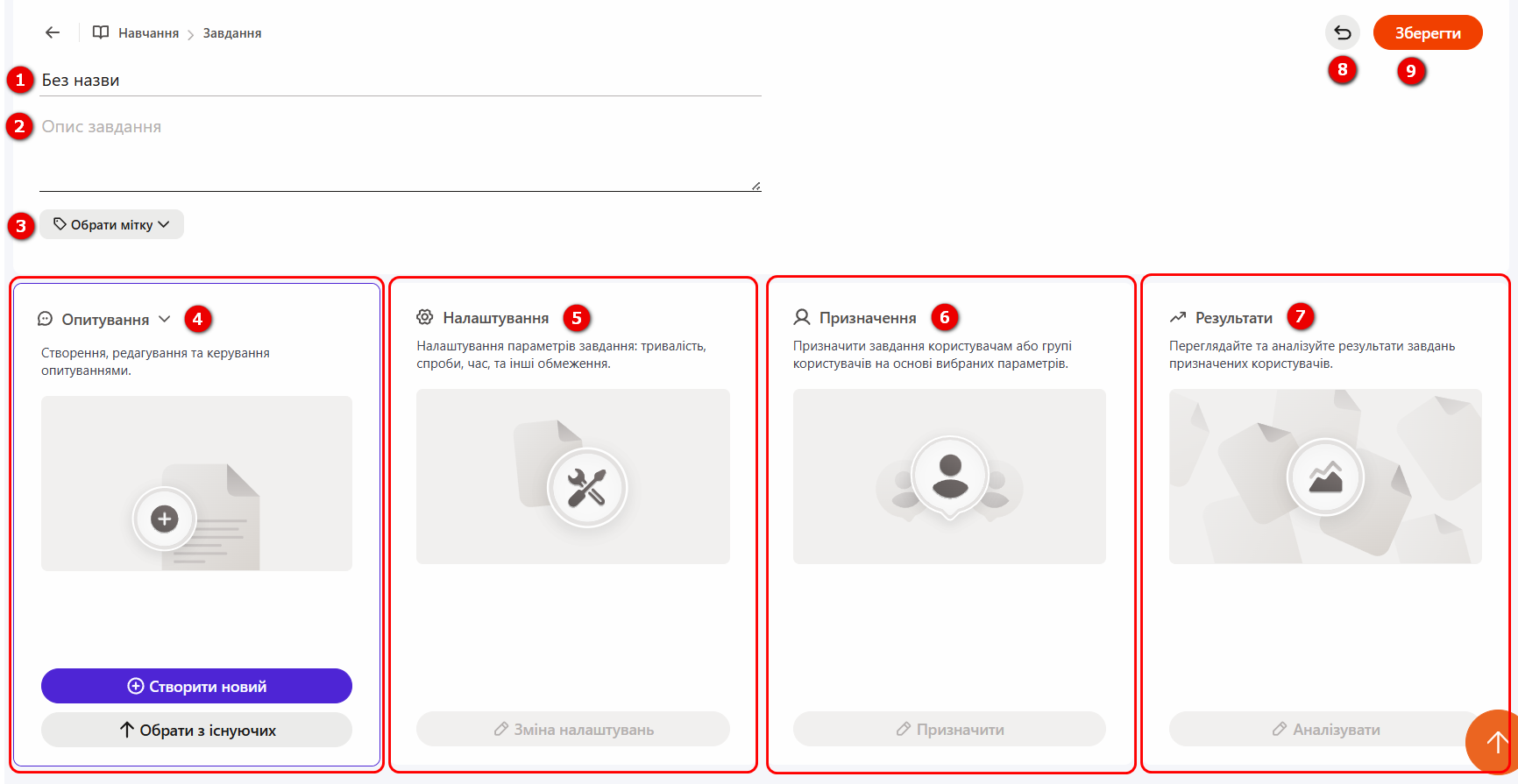 Навчання > Завдання

Зберегти

8 9

1 Без назви

2 Опис завдання

3 Обрати мітку

Опитування 4

Створення, редагування та керування опитуваннями.

Створити новий

Обрати з існуючих

Налаштування 5

Налаштування параметрів завдання: тривалість, спроби, час, та інші обмеження.

Зміна налаштувань

Призначення 6

Призначити завдання користувачам або групі користувачів на основі вибраних параметрів.

Призначити

Результати 7

Переглядайте та аналізуйте результати завдань призначених користувачів.

Аналізувати