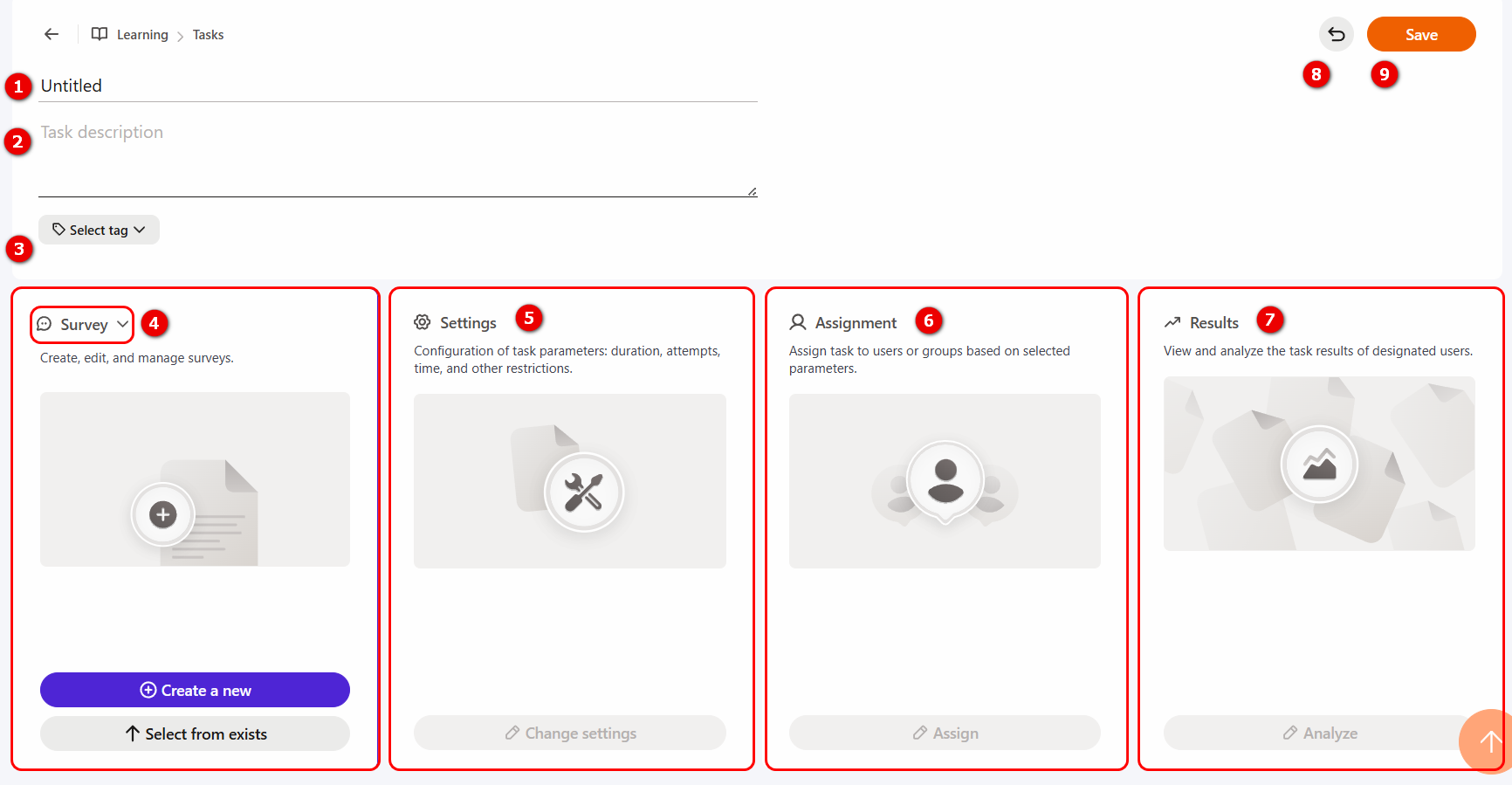 Learning > Tasks

Save

8 9

1 Untitled

2 Task description

3 Select tag

Survey 4

Create, edit, and manage surveys.

Create a new

Select from exists

Settings 5

Configuration of task parameters: duration, attempts, time, and other restrictions.

Change settings

Assignment 6

Assign task to users or groups based on selected parameters.

Assign

Results 7

View and analyze the task results of designated users.

Analyze