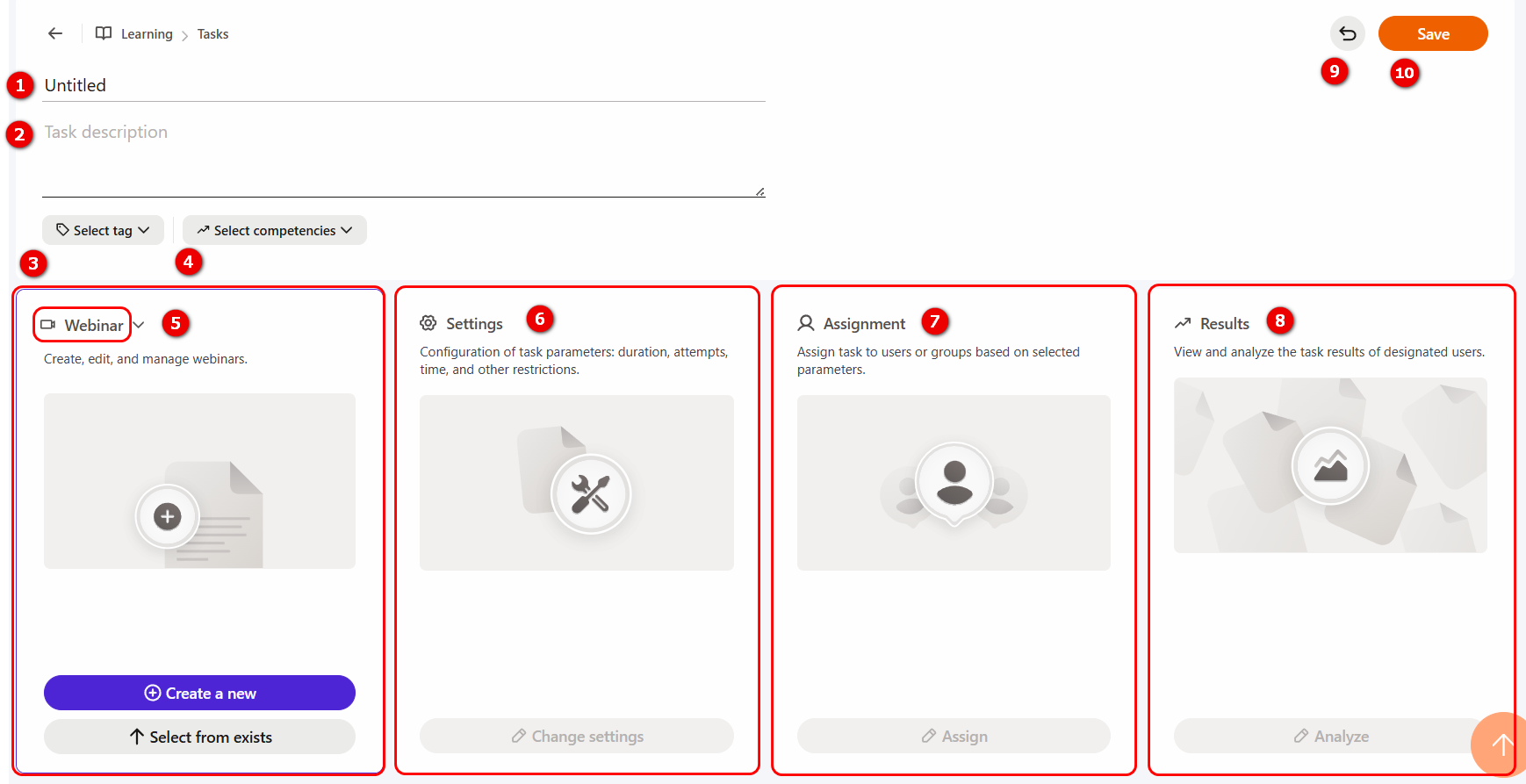 Learning > Tasks

Save

9 10

1 Untitled

2 Task description

Select tag

Select competencies

3 4

Webinar 5

Create, edit, and manage webinars.

Create a new

Select from exists

Settings 6

Configuration of task parameters: duration, attempts, time, and other restrictions.

Change settings

Assignment 7

Assign task to users or groups based on selected parameters.

Assign

Results 8

View and analyze the task results of designated users.

Analyze