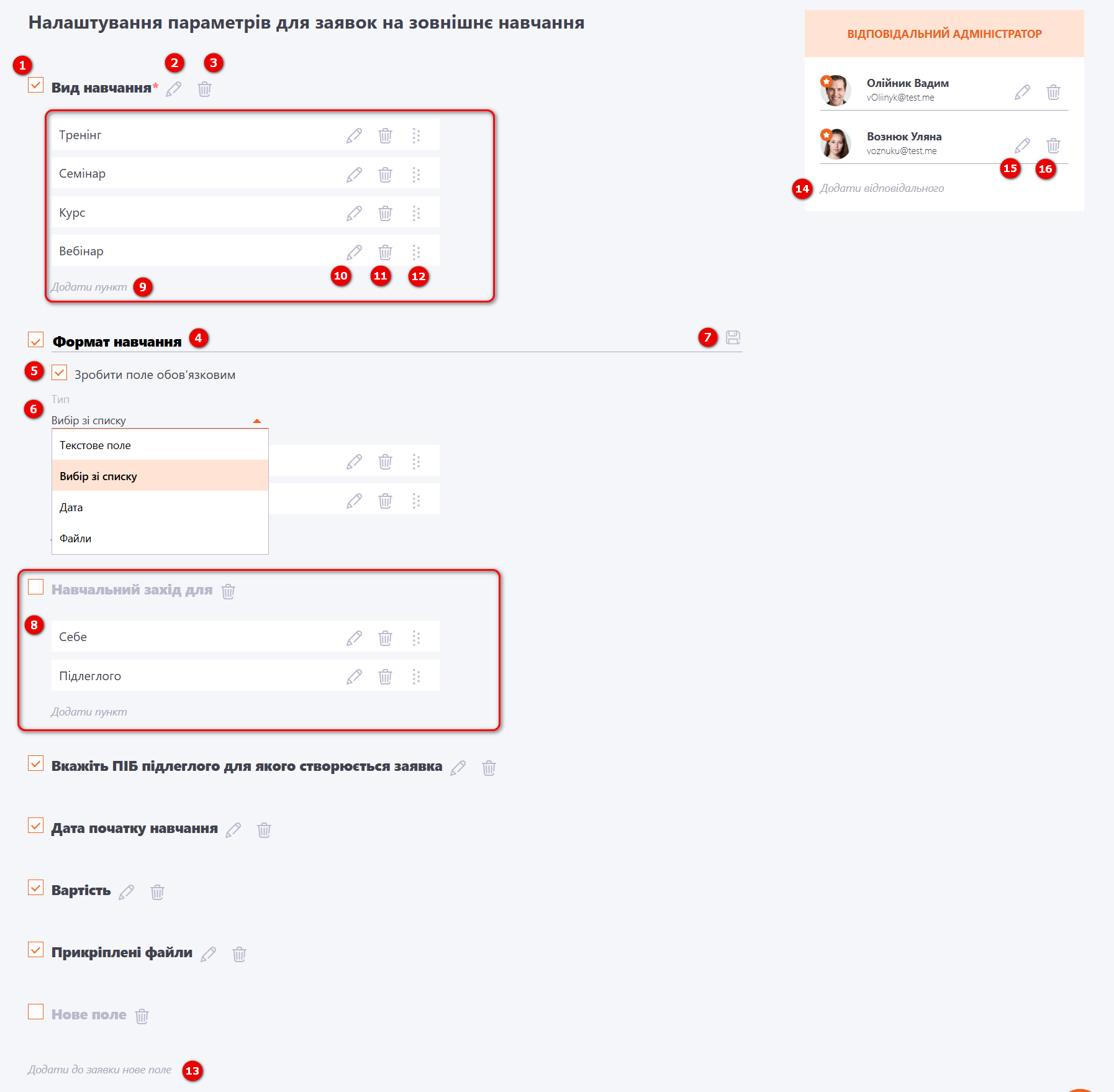 Налаштування параметрів для заявок на зовнішнє навчання

1 2 3

Вид навчання*

Тренінг

Семінар

Курс

Вебінар

10 11 12

Додати пункт 9

Формат навчання 4 7

5 Зробити поле обов'язковим

Тип

6 Вибір зі списку

Текстове поле

Вибір зі списку

Дата

Файли

Навчальний захід для

8

Себе

Підлеглого

Додати пункт

Вкажіть ПІБ підлеглого для якого створюється заявка

Дата початку навчання

Вартість

Прикріплені файли

Нове поле

Додати до заявки нове поле 13

ВІДПОВІДАЛЬНИЙ АДМІНІСТРАТОР

Олійник Вадим
vOliinyk@test.me

Вознюк Уляна
voznuku@test.me

15 16

14 Додати відповідального