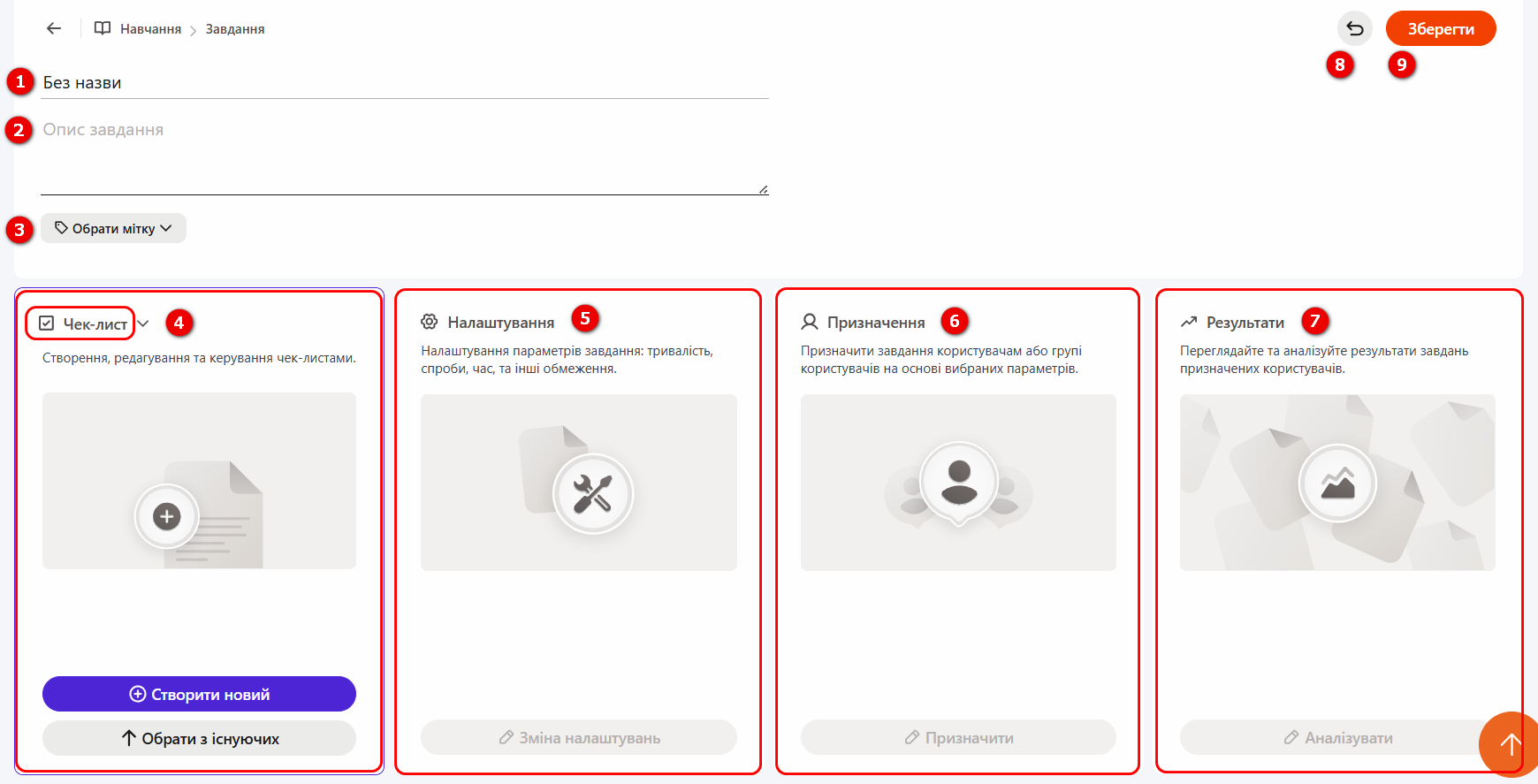 Навчання > Завдання

Зберегти

8 9

1 Без назви

2 Опис завдання

3 Обрати мітку

Чек-лист 4

Створення, редагування та керування чек-листами.

Створити новий

Обрати з існуючих

Налаштування 5

Налаштування параметрів завдання: тривалість, спроби, час, та інші обмеження.

Зміна налаштувань

Призначення 6

Призначити завдання користувачам або групі користувачів на основі вибраних параметрів.

Призначити

Результати 7

Переглядайте та аналізуйте результати завдань призначених користувачів.

Аналізувати